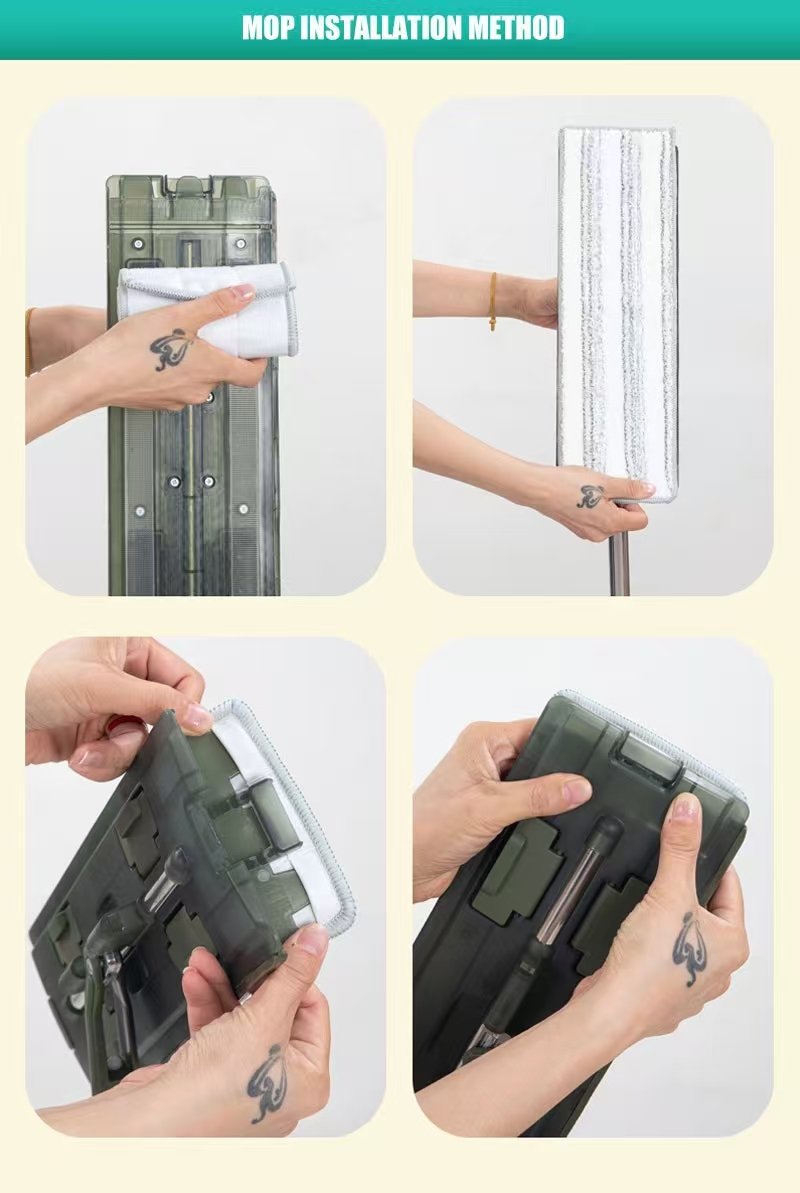 MOP INSTALLATION METHOD